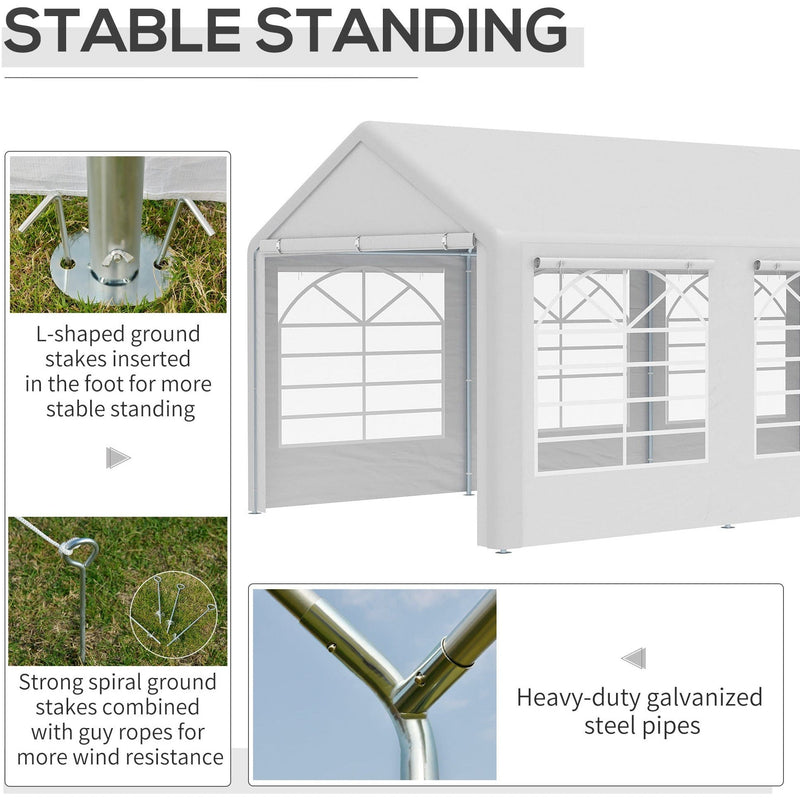 STABLE STANDING

L-shaped ground stakes inserted in the foot for more stable standing

Strong spiral ground stakes combined with guy ropes for more wind resistance

Heavy-duty galvanized steel pipes