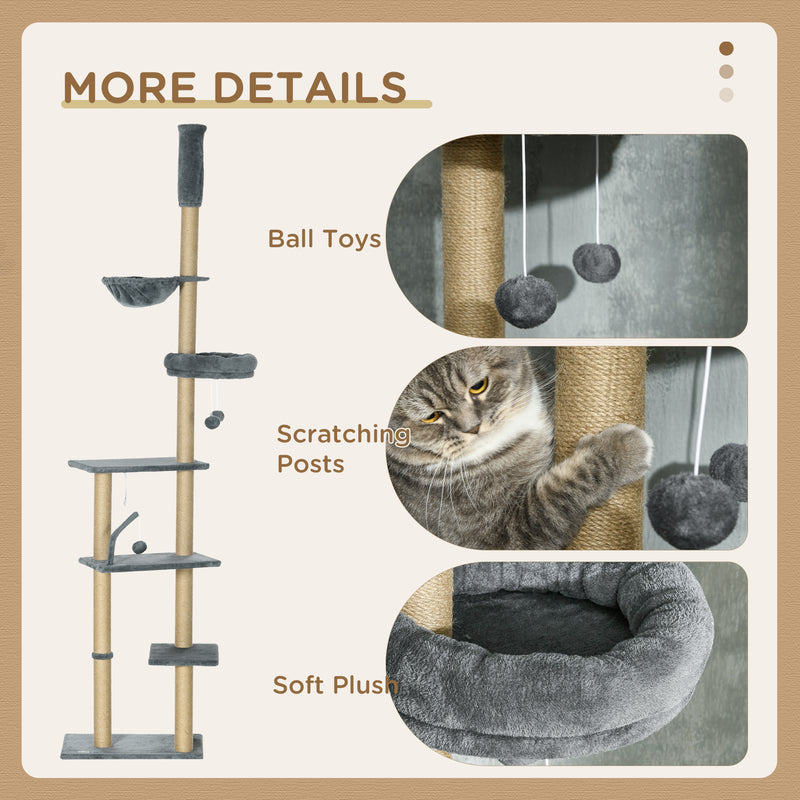 MORE DETAILS

Ball Toys

Scratching Posts

Soft Plush