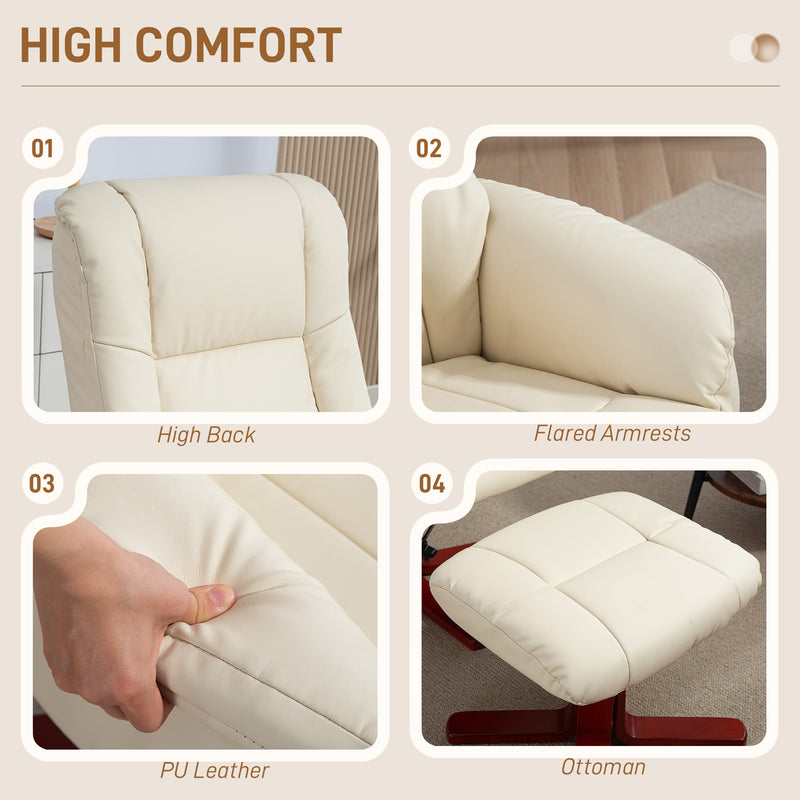 HIGH COMFORT

01

High Back

02

Flared Armrests

03

PU Leather

04

Ottoman