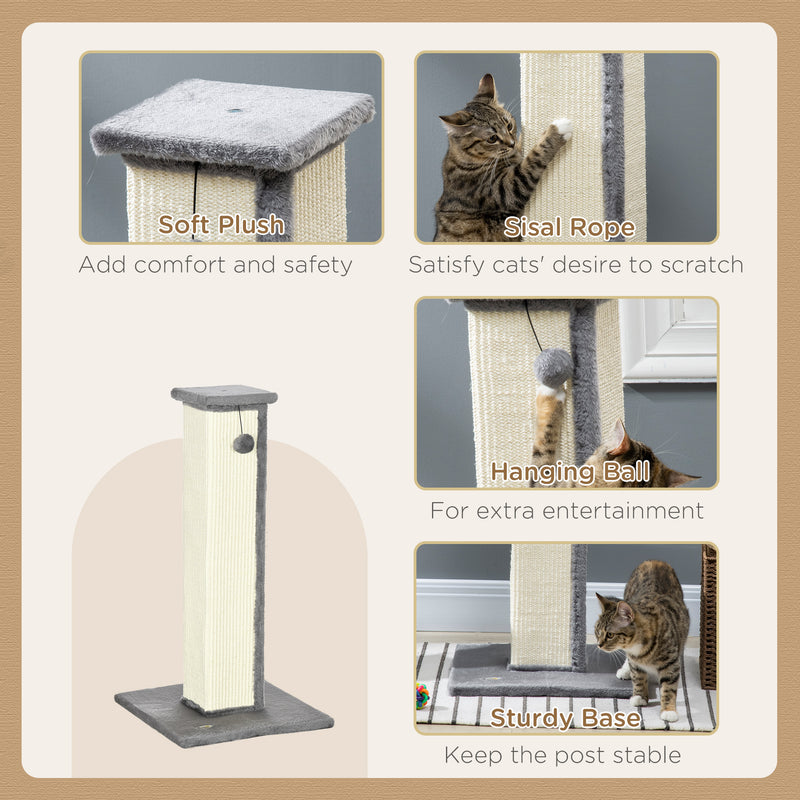 Soft Plush
Add comfort and safety

Sisal Rope
Satisfy cats' desire to scratch

Hanging Ball
For extra entertainment

Sturdy Base
Keep the post stable