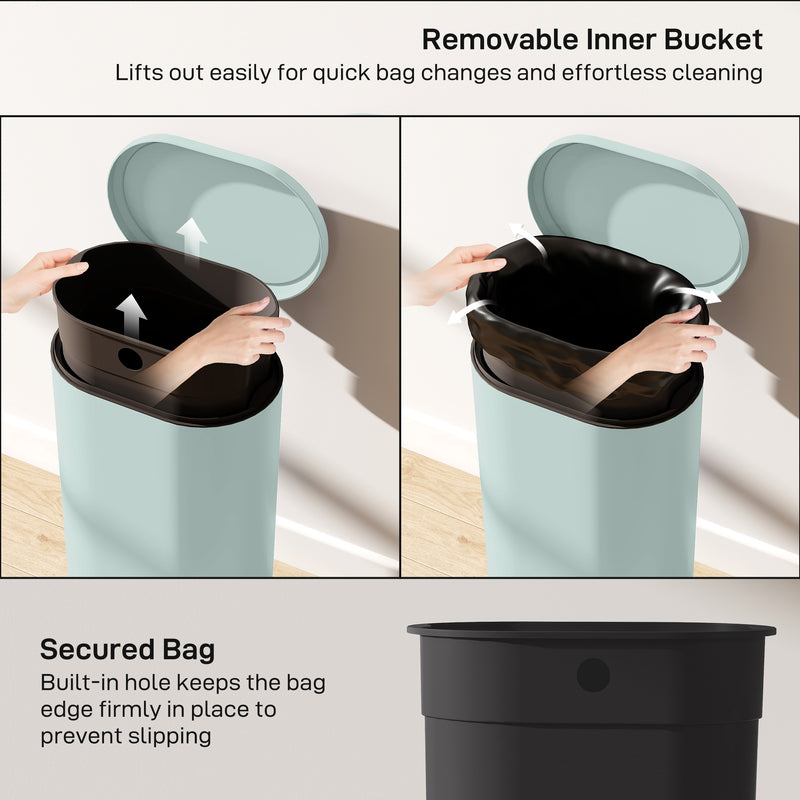 Removable Inner Bucket
Lifts out easily for quick bag changes and effortless cleaning

Secured Bag
Built-in hole keeps the bag edge firmly in place to prevent slipping