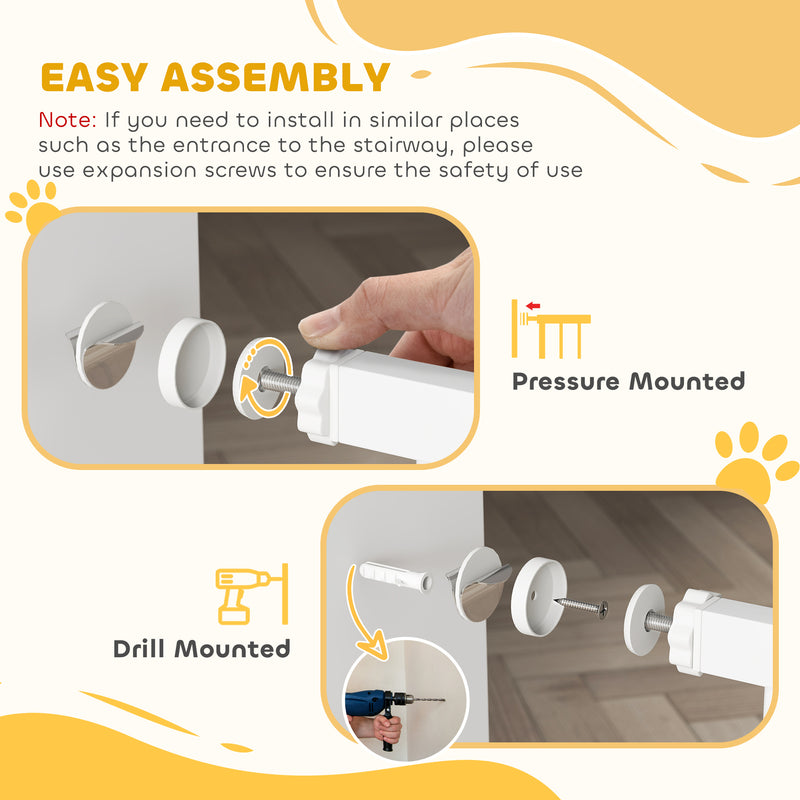 EASY ASSEMBLY

Note: If you need to install in similar places such as the entrance to the stairway, please use expansion screws to ensure the safety of use

Pressure Mounted

Drill Mounted