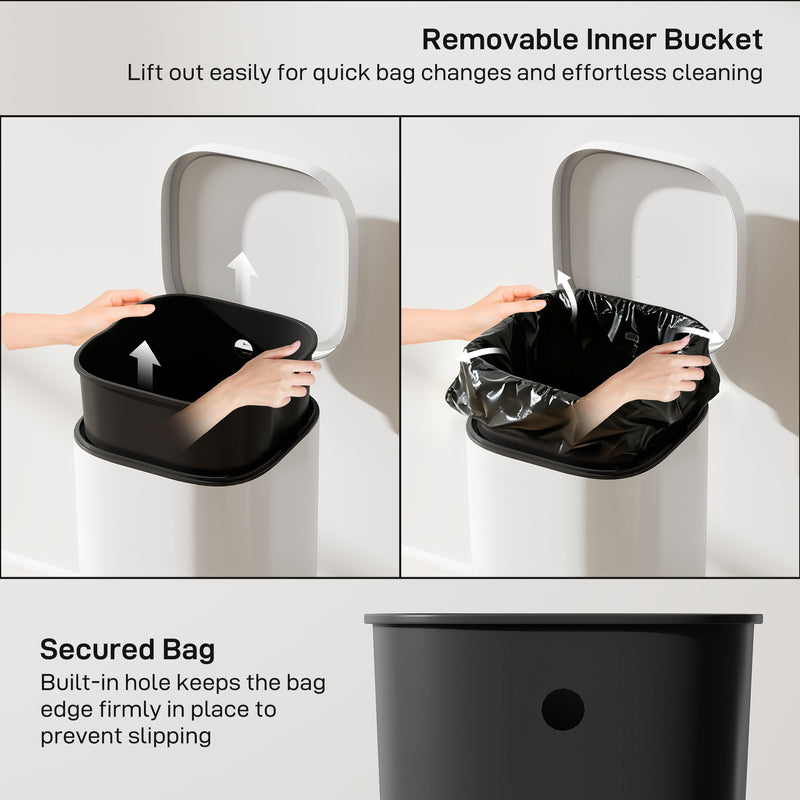 Removable Inner Bucket
Lift out easily for quick bag changes and effortless cleaning

Secured Bag
Built-in hole keeps the bag edge firmly in place to prevent slipping