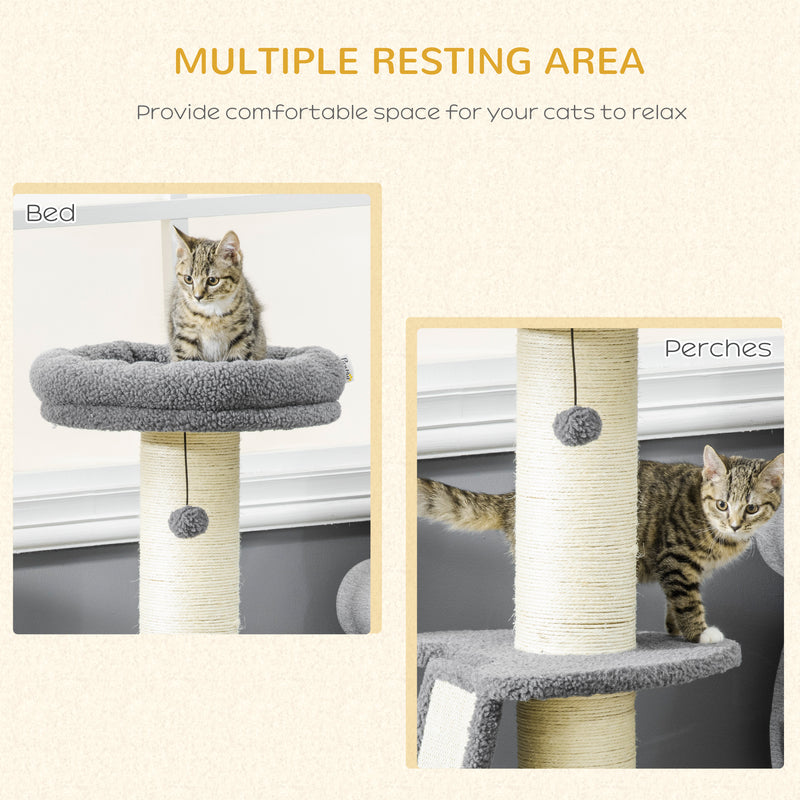 MULTIPLE RESTING AREA

Provide comfortable space for your cats to relax

Bed

Perches