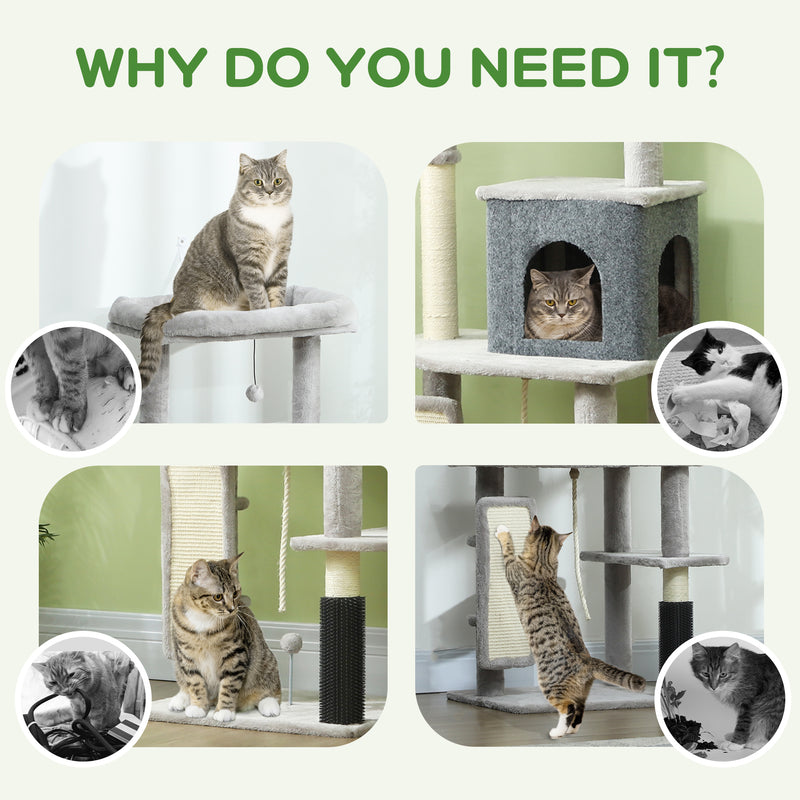 WHY DO YOU NEED IT?