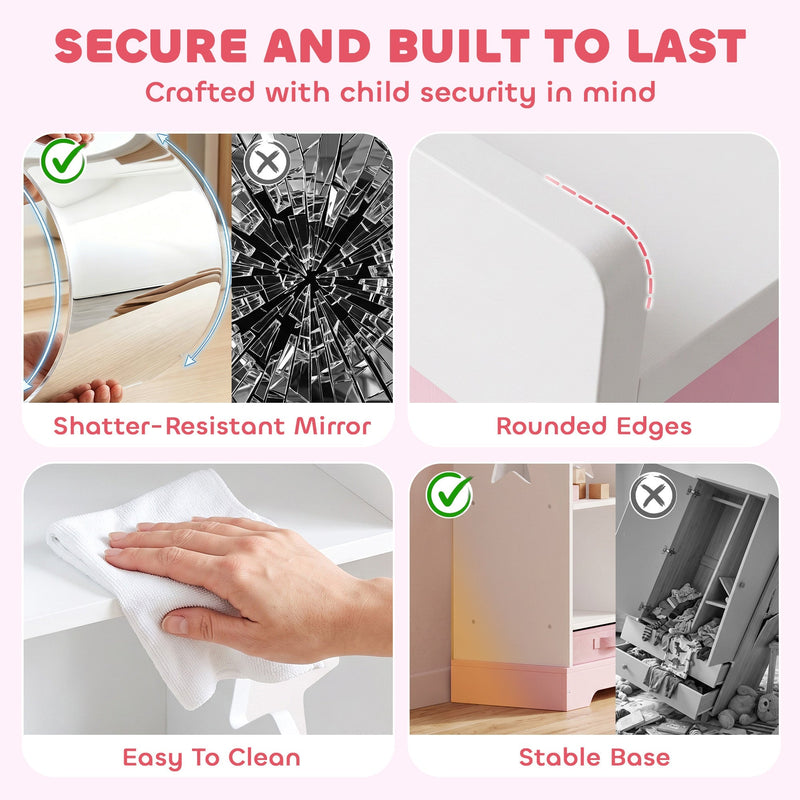 SECURE AND BUILT TO LAST

Crafted with child security in mind

Shatter-Resistant Mirror

Rounded Edges

Easy To Clean

Stable Base