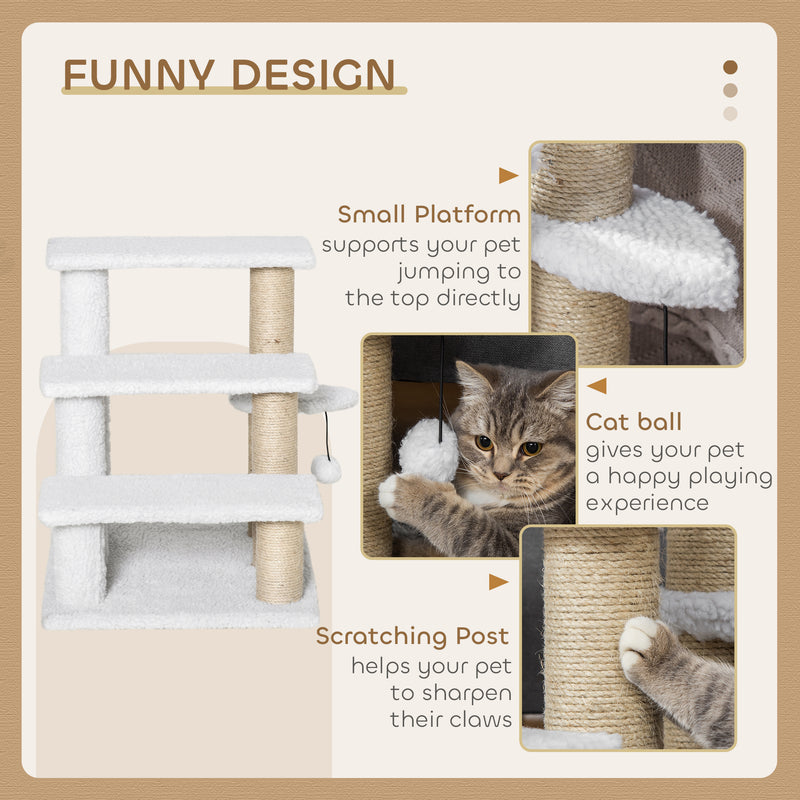 FUNNY DESIGN

Small Platform
supports your pet jumping to the top directly

Cat ball
gives your pet a happy playing experience

Scratching Post
helps your pet to sharpen their claws