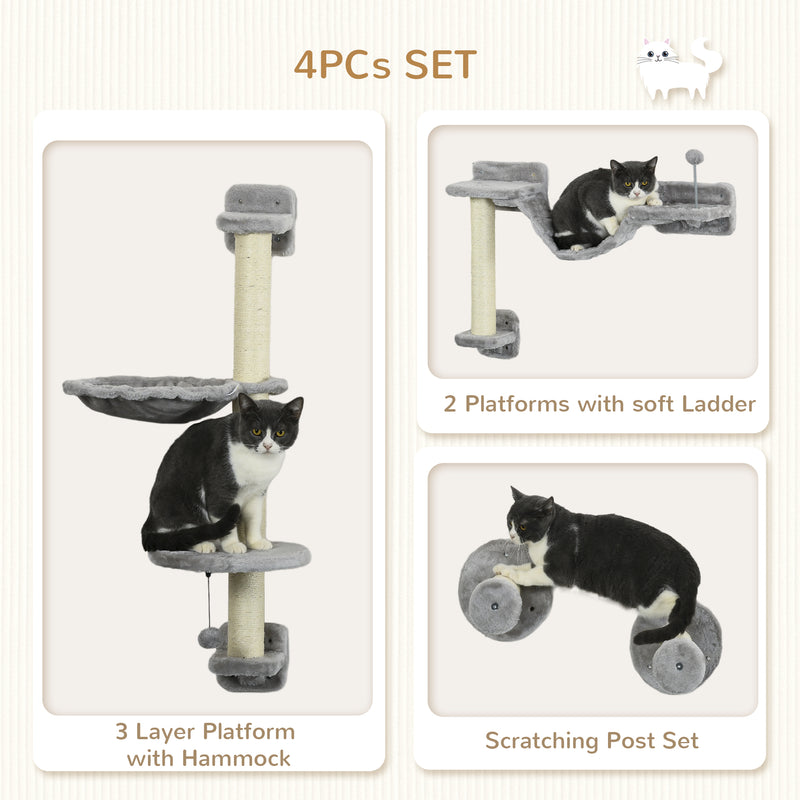 4PCs SET

3 Layer Platform with Hammock

2 Platforms with soft Ladder

Scratching Post Set