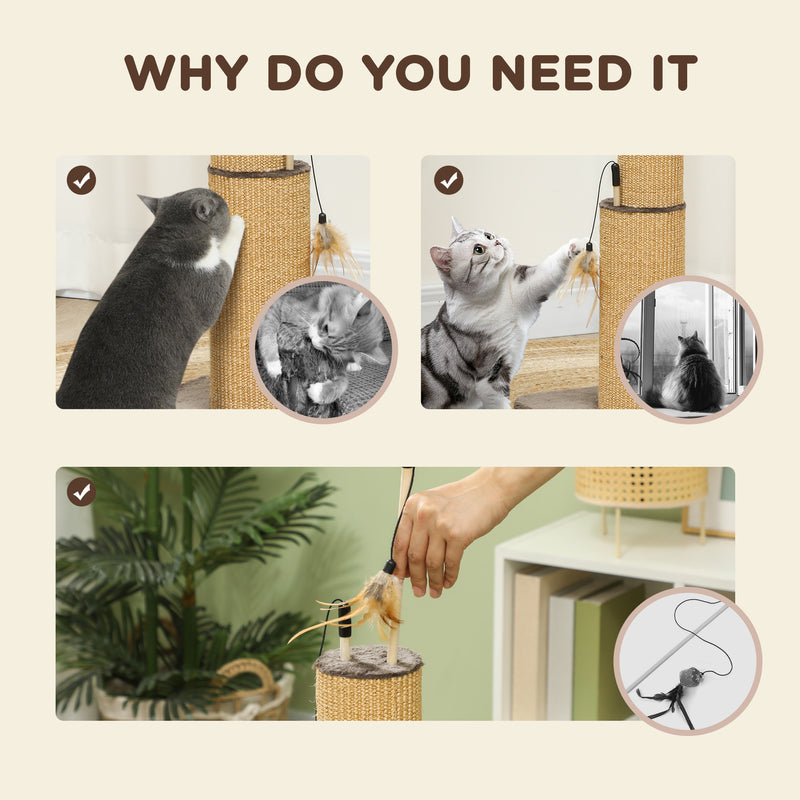 WHY DO YOU NEED IT