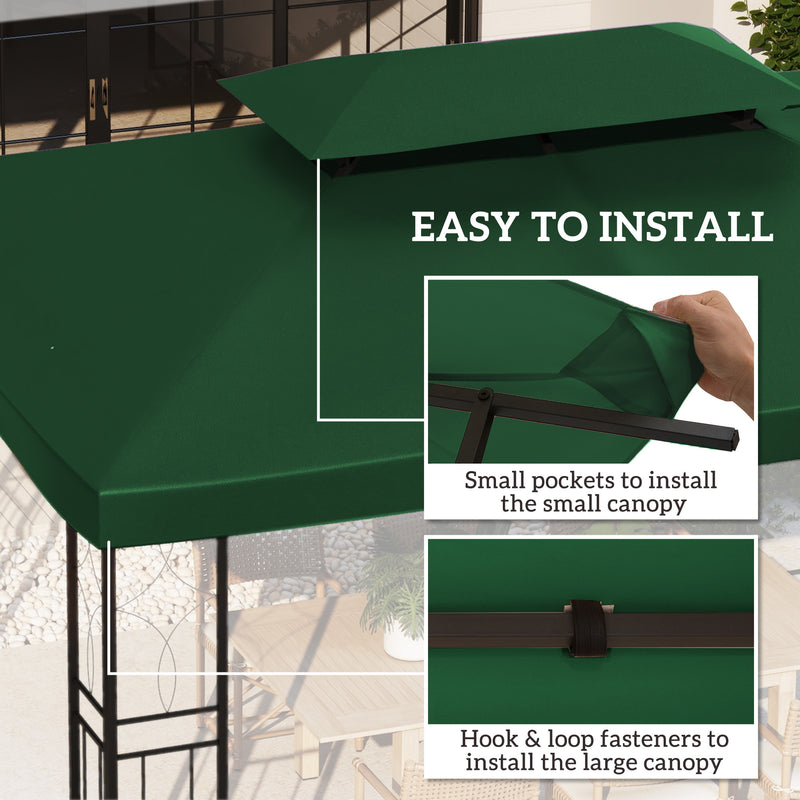 EASY TO INSTALL

Small pockets to install the small canopy

Hook & loop fasteners to install the large canopy