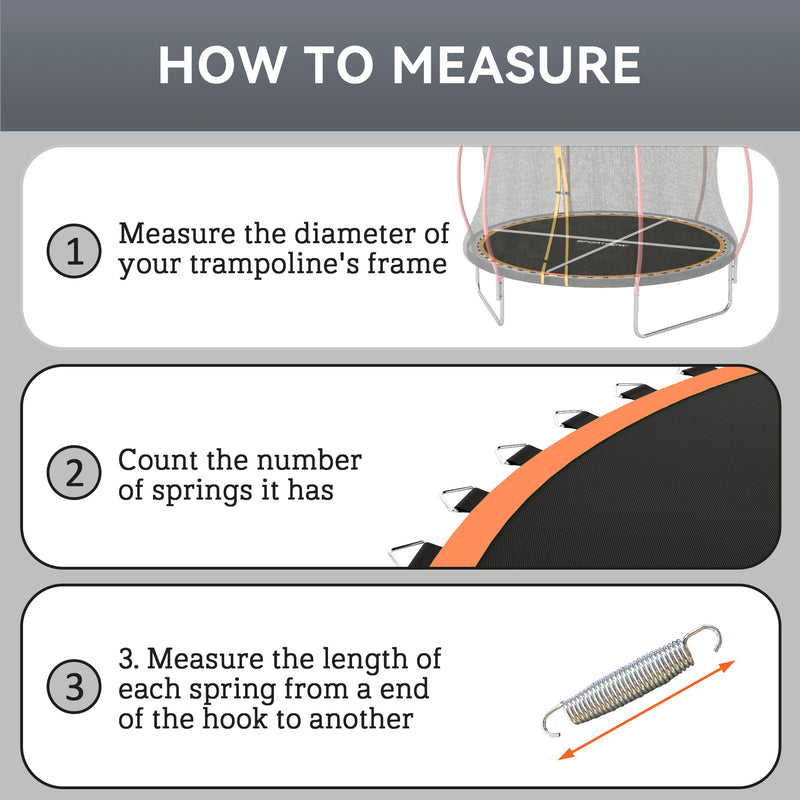 HOW TO MEASURE

1 Measure the diameter of your trampoline's frame

2 Count the number of springs it has

3 3. Measure the length of each spring from a end of the hook to another