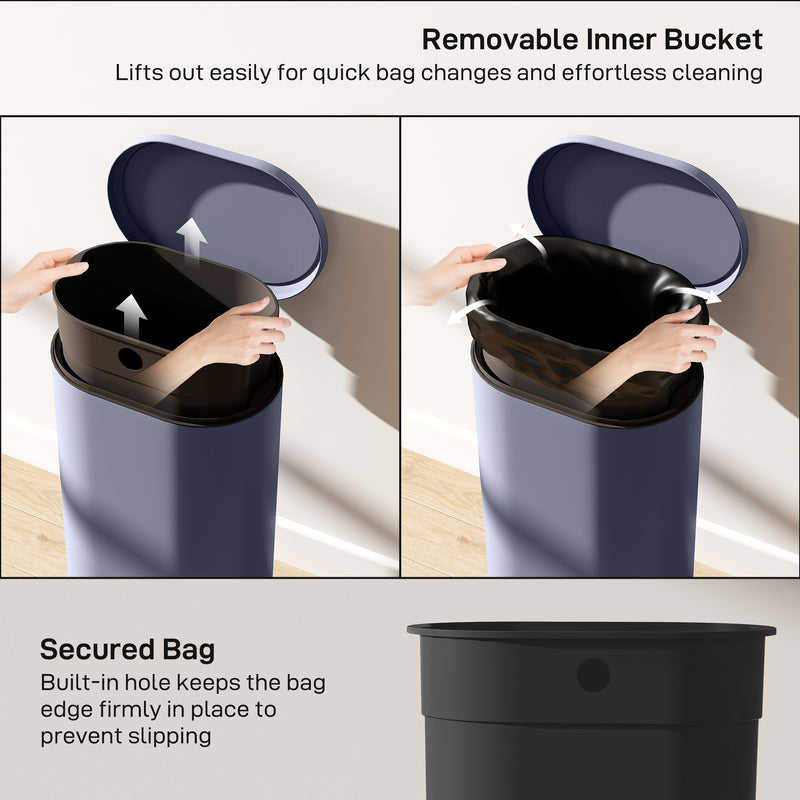 Removable Inner Bucket
Lifts out easily for quick bag changes and effortless cleaning

Secured Bag
Built-in hole keeps the bag edge firmly in place to prevent slipping