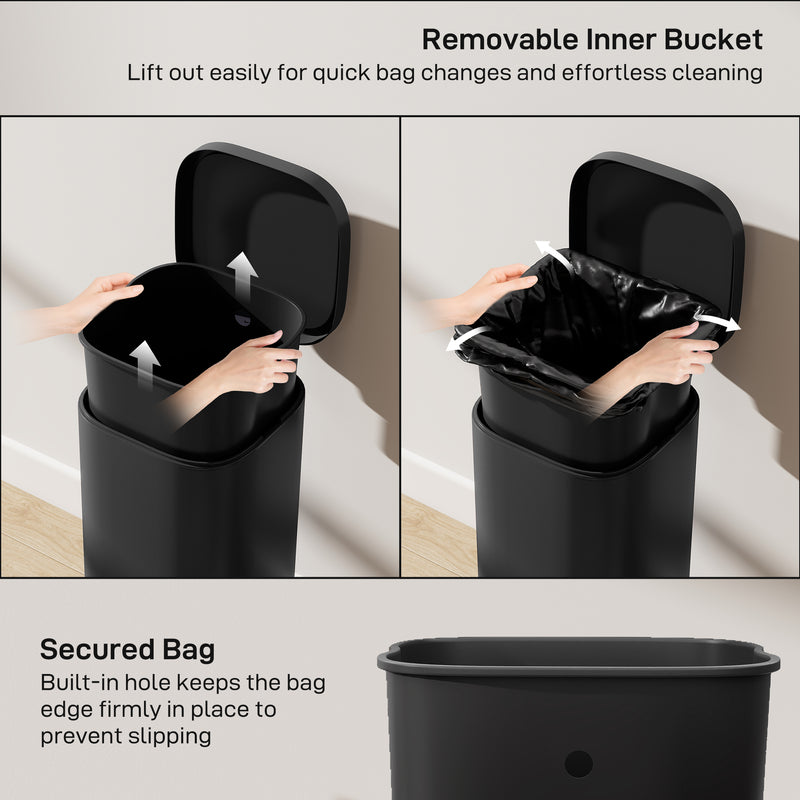 Removable Inner Bucket
Lift out easily for quick bag changes and effortless cleaning

Secured Bag
Built-in hole keeps the bag edge firmly in place to prevent slipping