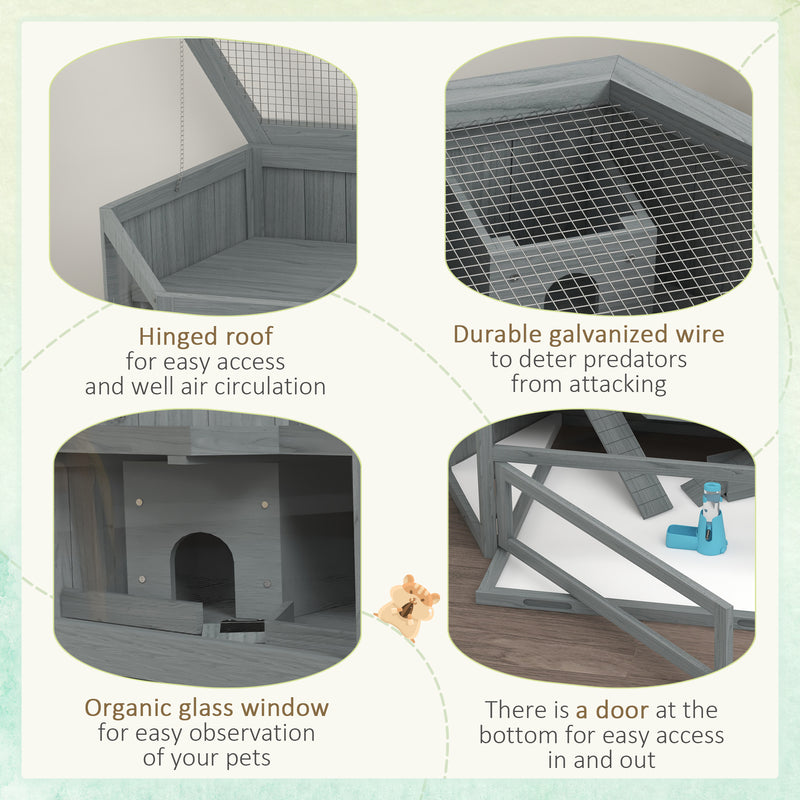 Hinged roof
for easy access
and well air circulation

Durable galvanized wire
to deter predators
from attacking

Organic glass window
for easy observation
of your pets

There is a door at the
bottom for easy access
in and out