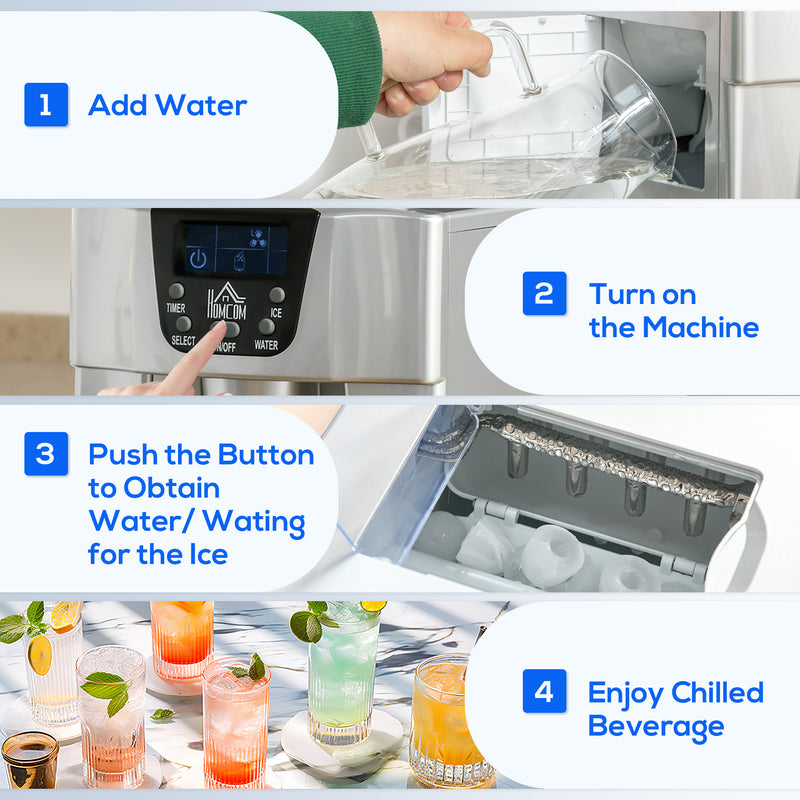 1 Add Water

TIMER
HOMCOM
ICE
SELECT
ON/OFF
WATER

2 Turn on the Machine

3 Push the Button to Obtain Water/ Wating for the Ice

4 Enjoy Chilled Beverage