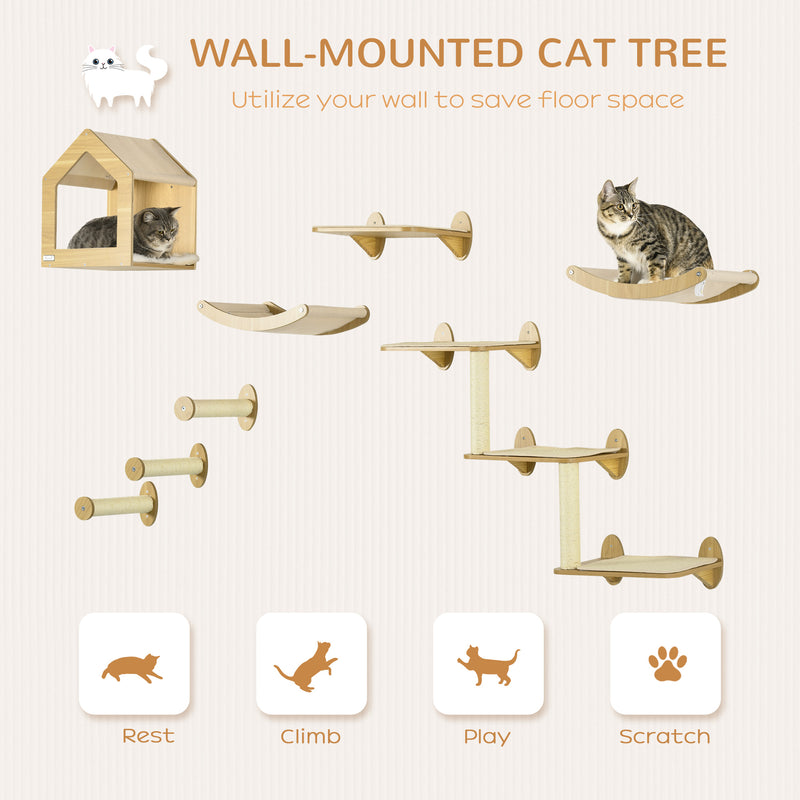 WALL-MOUNTED CAT TREE

Utilize your wall to save floor space

Rest

Climb

Play

Scratch