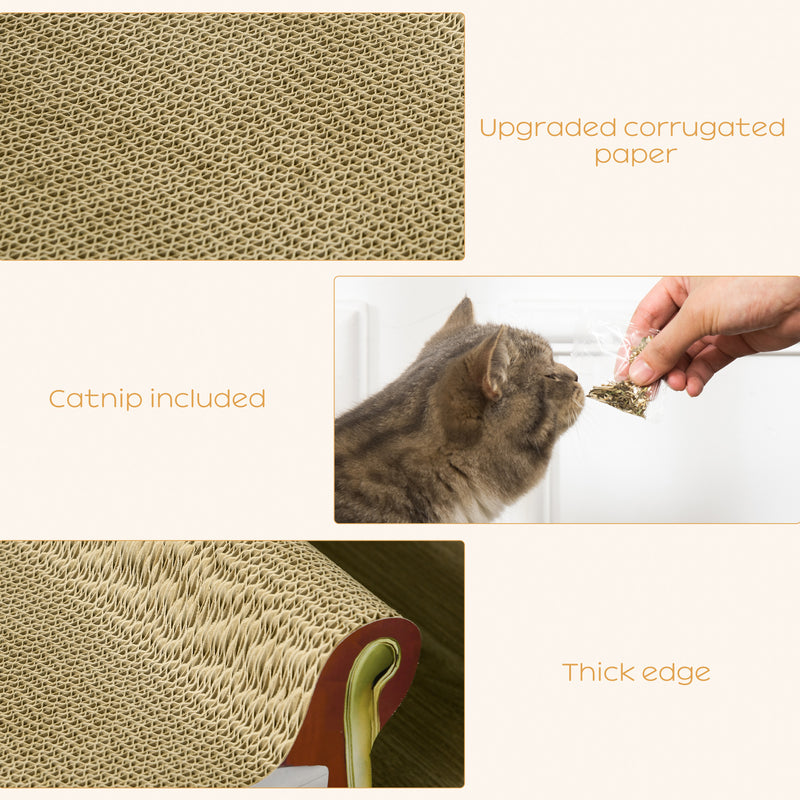 Upgraded corrugated paper

Catnip included

Thick edge