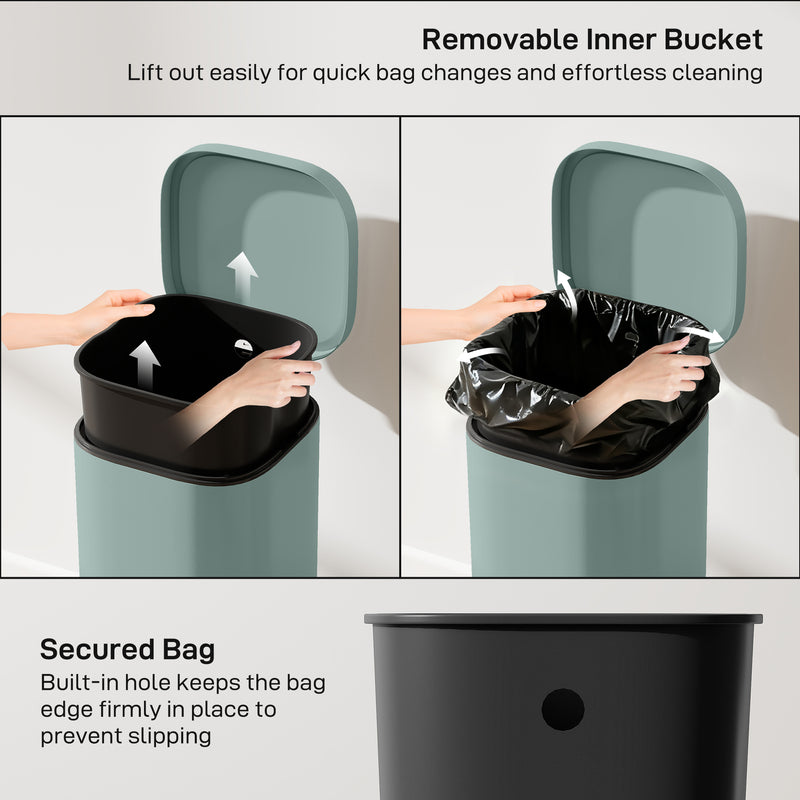 Removable Inner Bucket
Lift out easily for quick bag changes and effortless cleaning

Secured Bag
Built-in hole keeps the bag edge firmly in place to prevent slipping