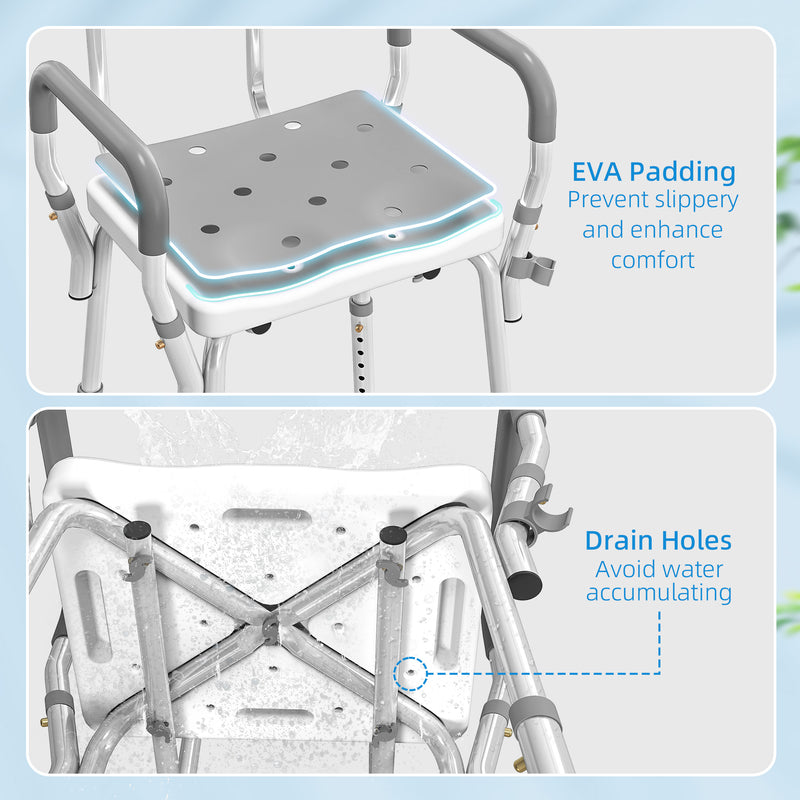 EVA Padding
Prevent slippery and enhance comfort

Drain Holes
Avoid water accumulating