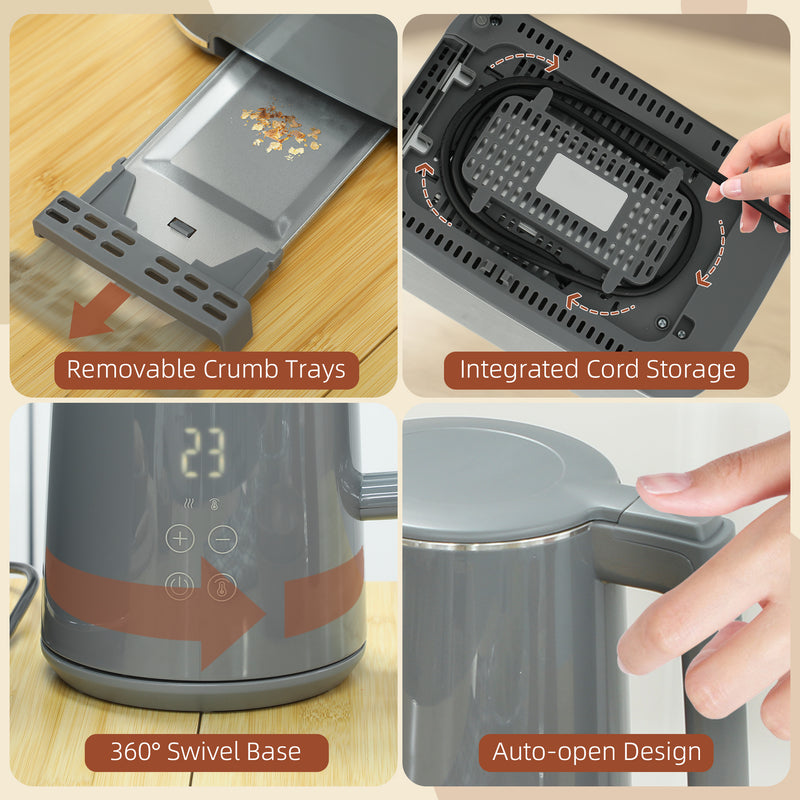 Removable Crumb Trays

Integrated Cord Storage

23

360° Swivel Base

Auto-open Design