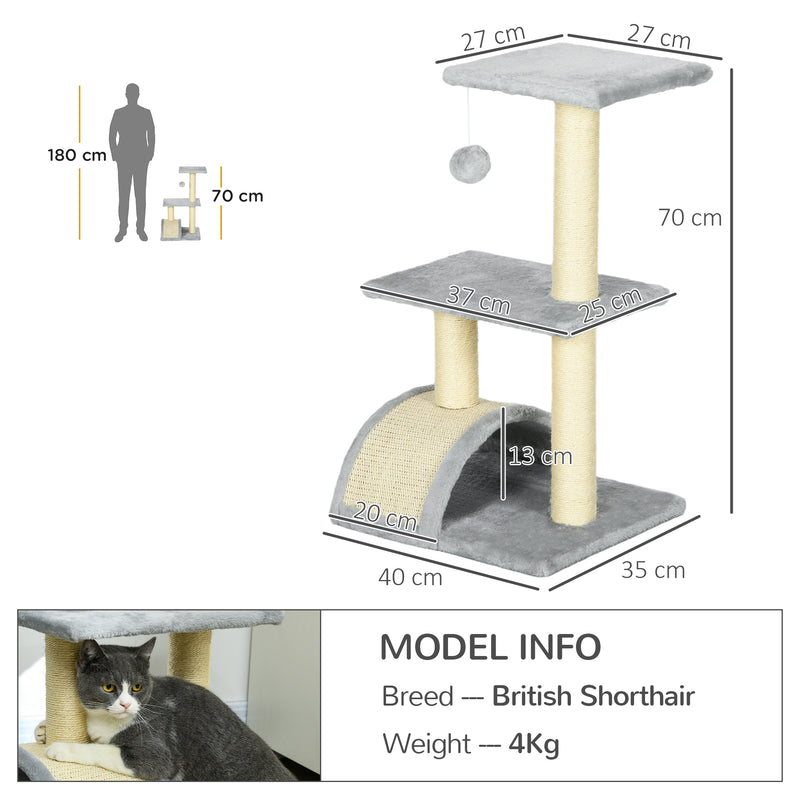 180 cm

70 cm

27 cm

27 cm

70 cm

37 cm

25 cm

13 cm

20 cm

40 cm

35 cm

MODEL INFO

Breed — British Shorthair

Weight — 4Kg