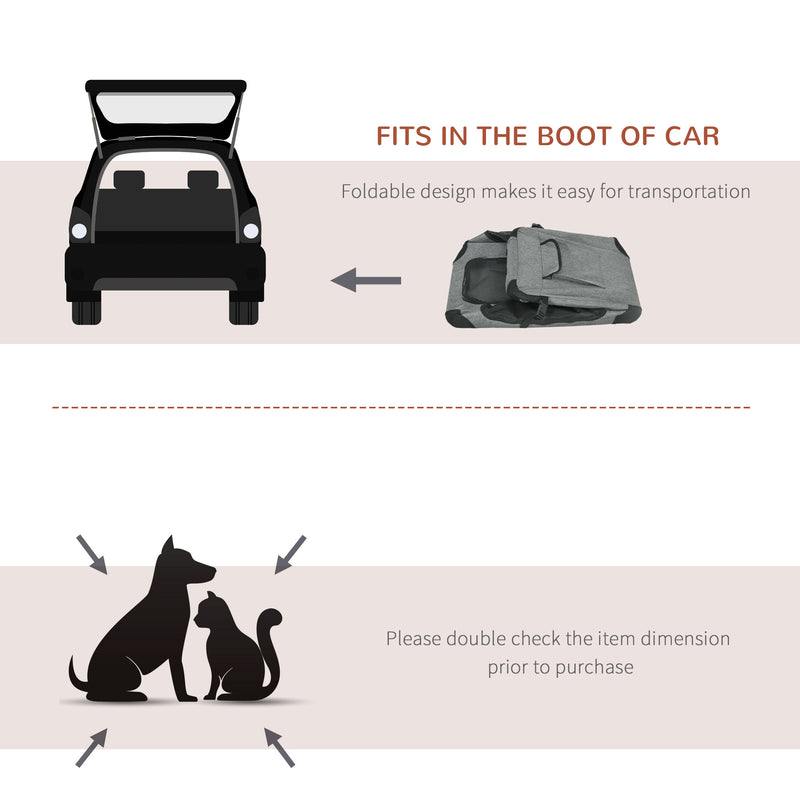 FITS IN THE BOOT OF CAR

Foldable design makes it easy for transportation

Please double check the item dimension prior to purchase