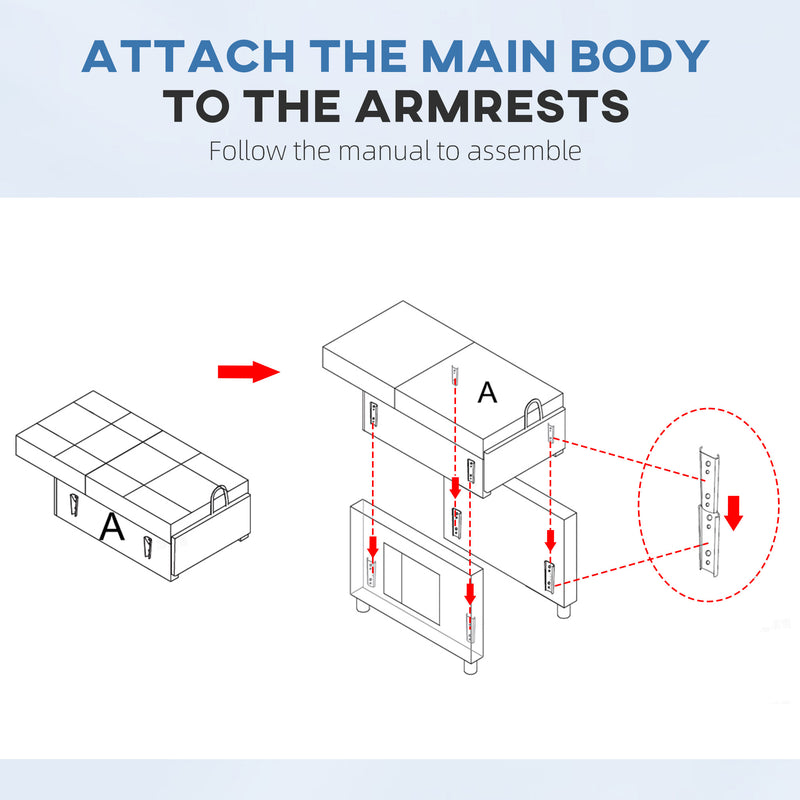 ATTACH THE MAIN BODY
TO THE ARMRESTS
Follow the manual to assemble

A

A