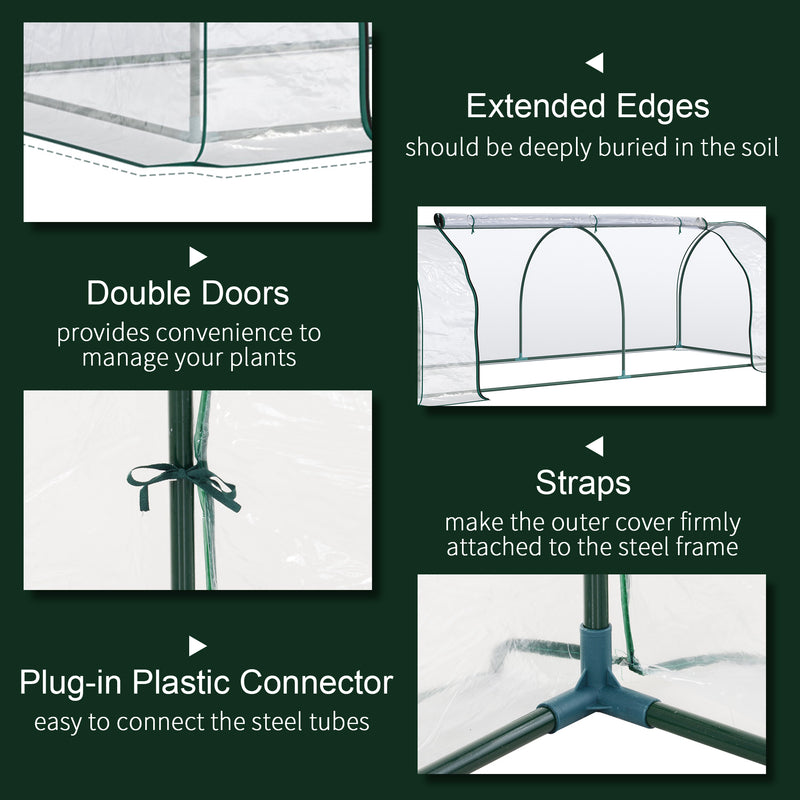 Extended Edges
should be deeply buried in the soil

Double Doors
provides convenience to manage your plants

Straps
make the outer cover firmly attached to the steel frame

Plug-in Plastic Connector
easy to connect the steel tubes