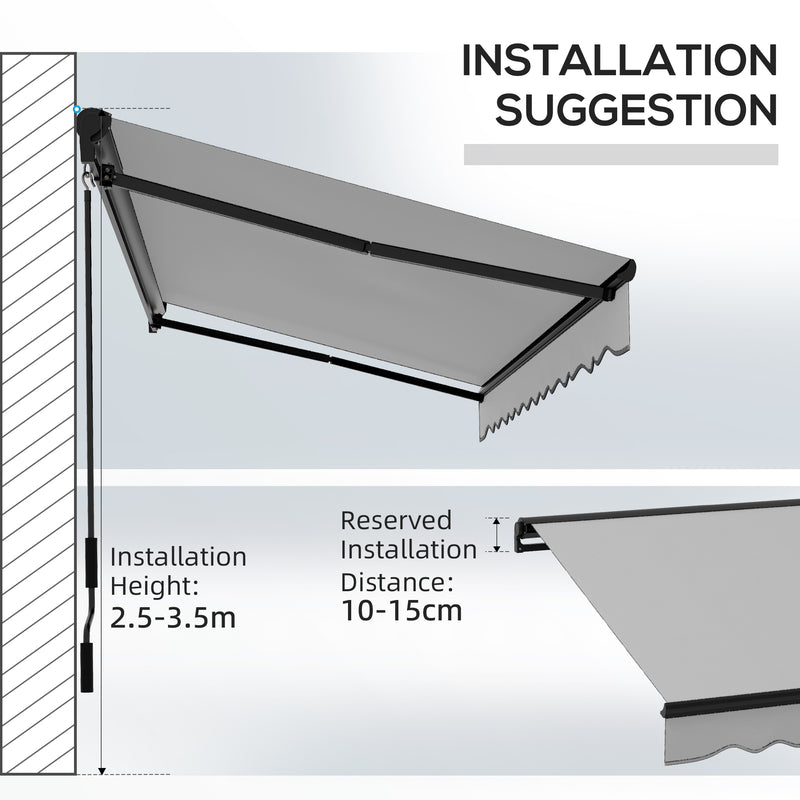 INSTALLATION SUGGESTION

Installation Height:
2.5-3.5m

Reserved Installation Distance:
10-15cm