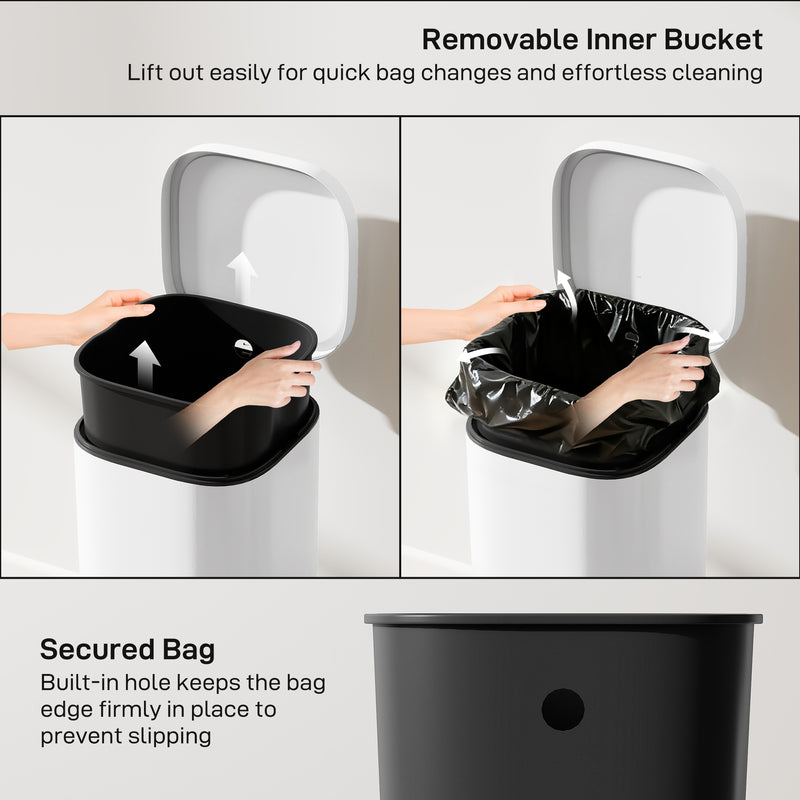 Removable Inner Bucket
Lift out easily for quick bag changes and effortless cleaning

Secured Bag
Built-in hole keeps the bag edge firmly in place to prevent slipping