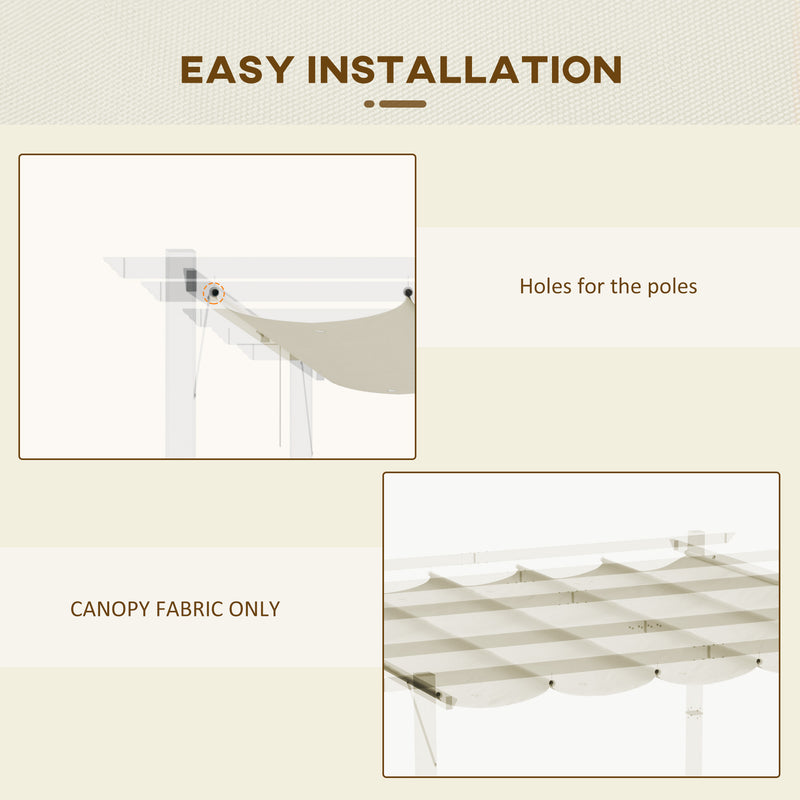 EASY INSTALLATION

Holes for the poles

CANOPY FABRIC ONLY