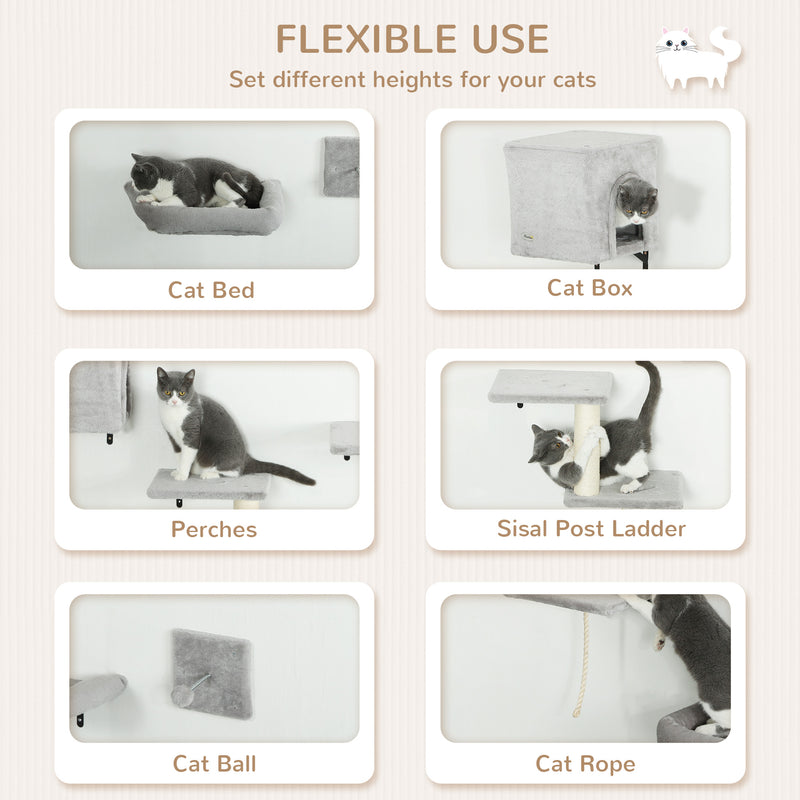 FLEXIBLE USE
Set different heights for your cats

Cat Bed

Cat Box

Perches

Sisal Post Ladder

Cat Ball

Cat Rope