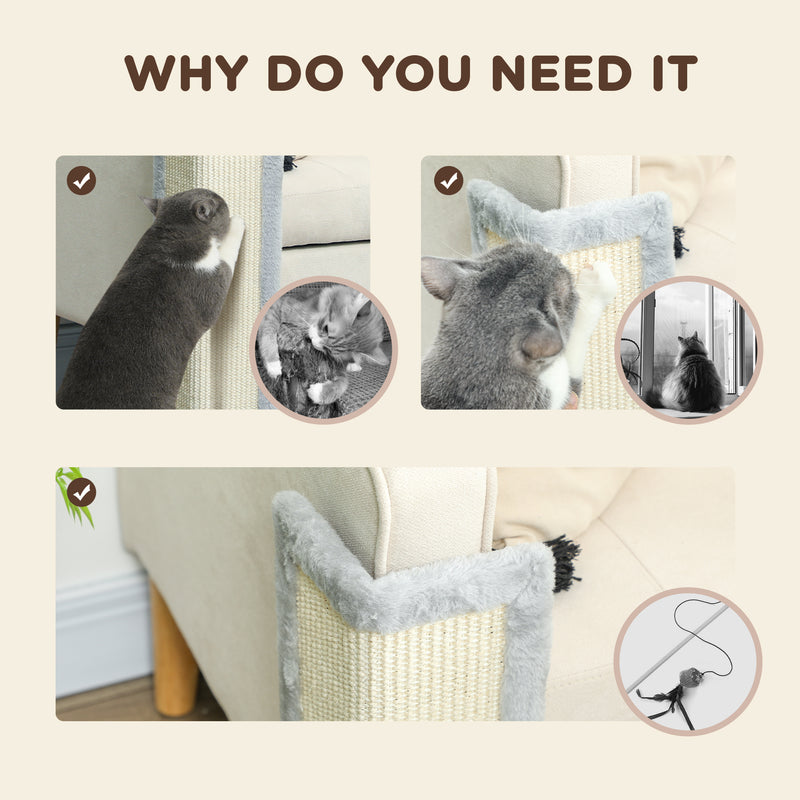 WHY DO YOU NEED IT