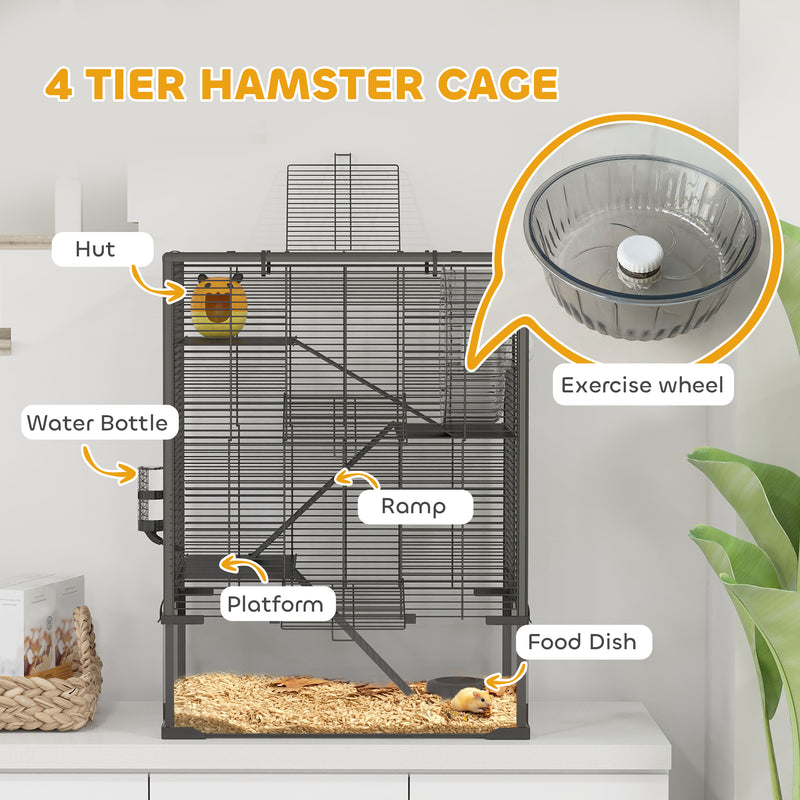 4 TIER HAMSTER CAGE

Hut

Exercise wheel

Water Bottle

Ramp

Platform

Food Dish