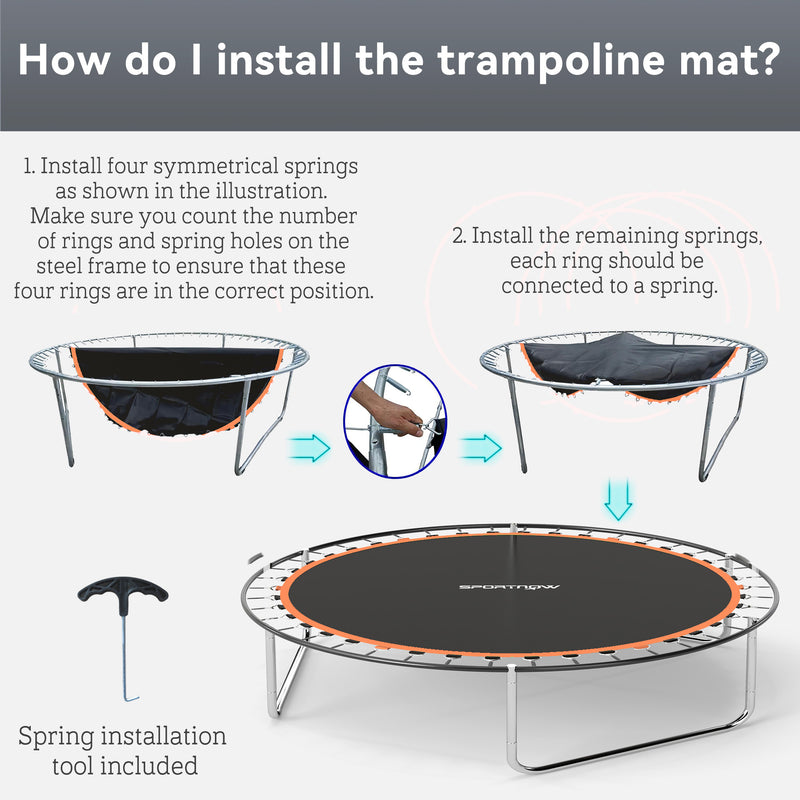 How do I install the trampoline mat?

1. Install four symmetrical springs as shown in the illustration. Make sure you count the number of rings and spring holes on the steel frame to ensure that these four rings are in the correct position.

2. Install the remaining springs, each ring should be connected to a spring.

SPORTNOW

Spring installation tool included