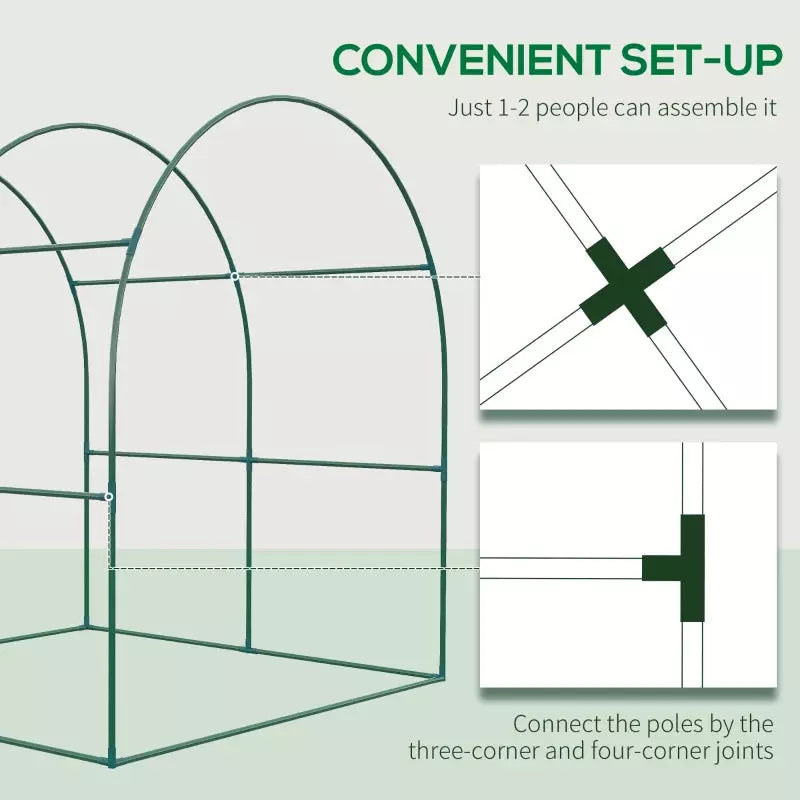 CONVENIENT SET-UP

Just 1-2 people can assemble it

Connect the poles by the three-corner and four-corner joints