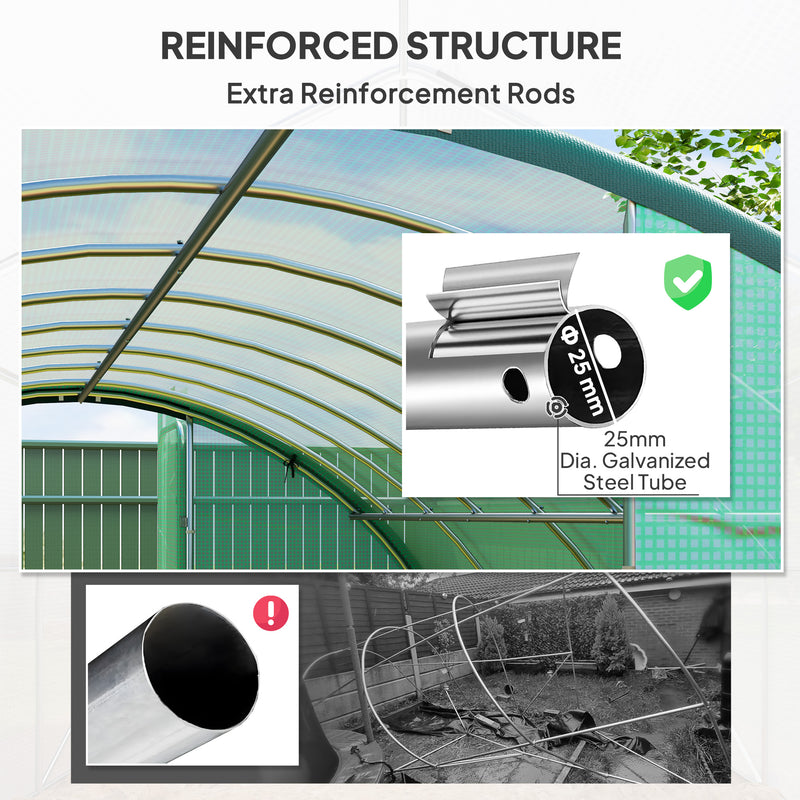 REINFORCED STRUCTURE

Extra Reinforcement Rods

Φ 25 mm

25mm Dia. Galvanized Steel Tube