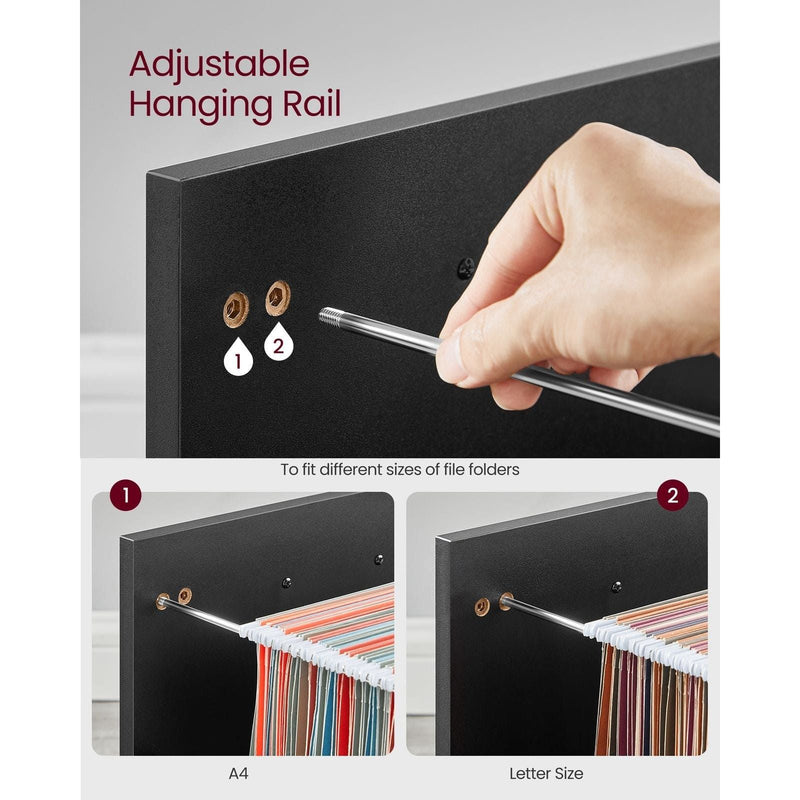 Adjustable Hanging Rail

1

2

To fit different sizes of file folders

1

2

A4

Letter Size