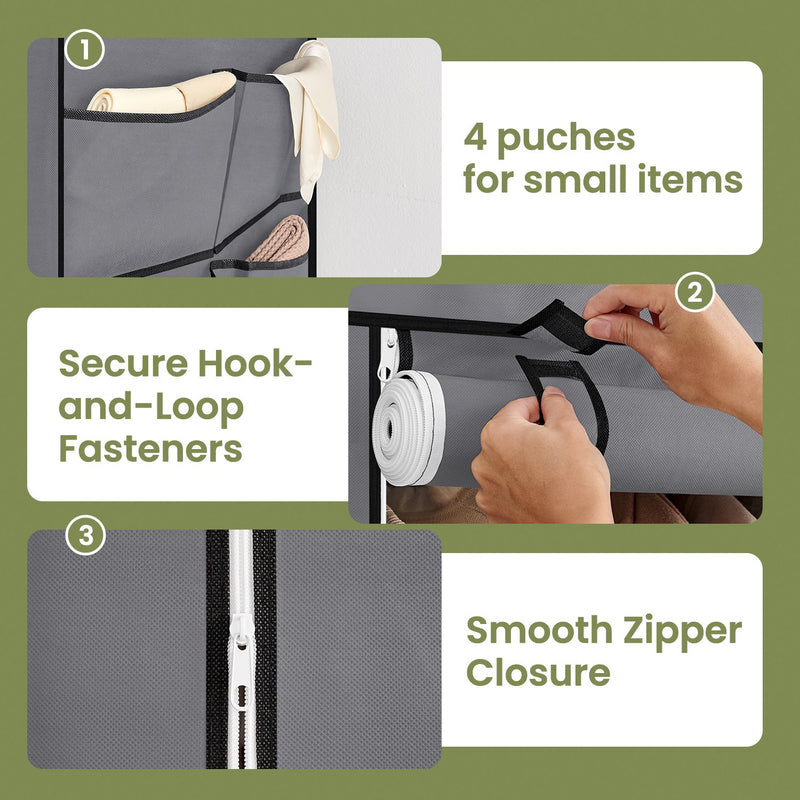 1

4 puches for small items

2

Secure Hook-and-Loop Fasteners

3

Smooth Zipper Closure