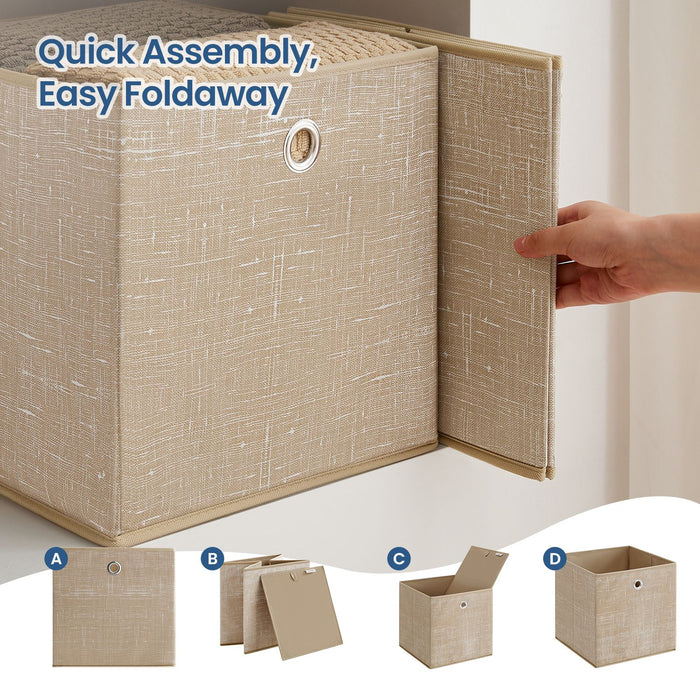 Quick Assembly, Easy Foldaway

A

B

C

D