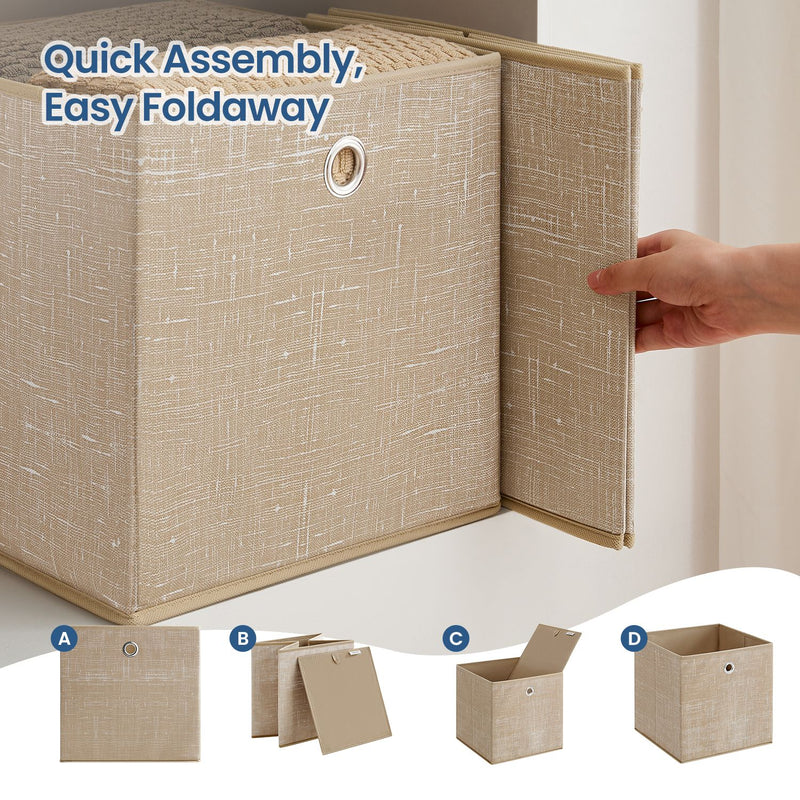 Quick Assembly,
Easy Foldaway

A

B

C

D