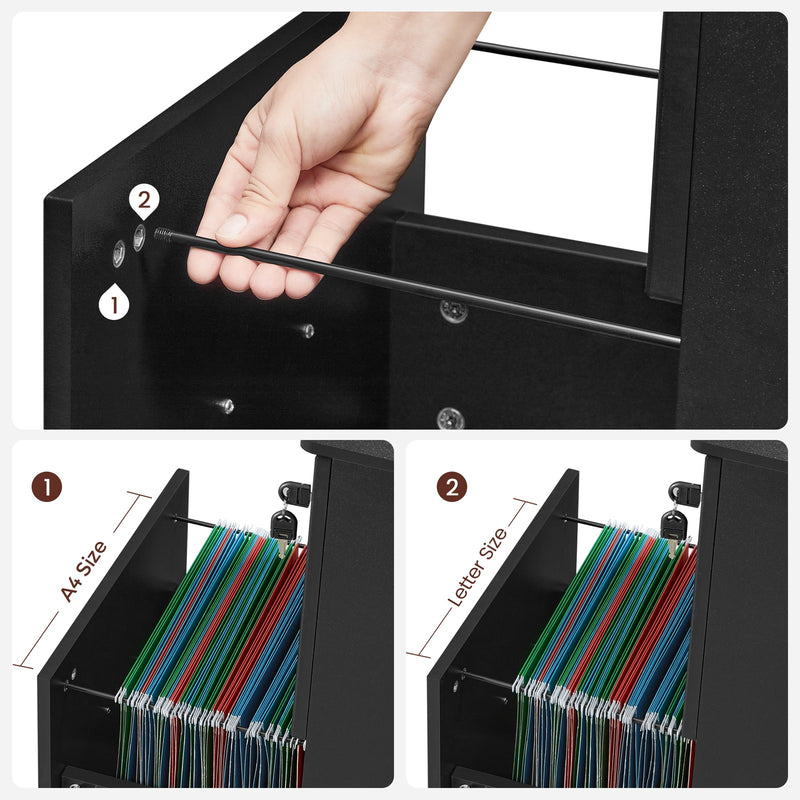 2

1

1

A4 Size

2

Letter Size