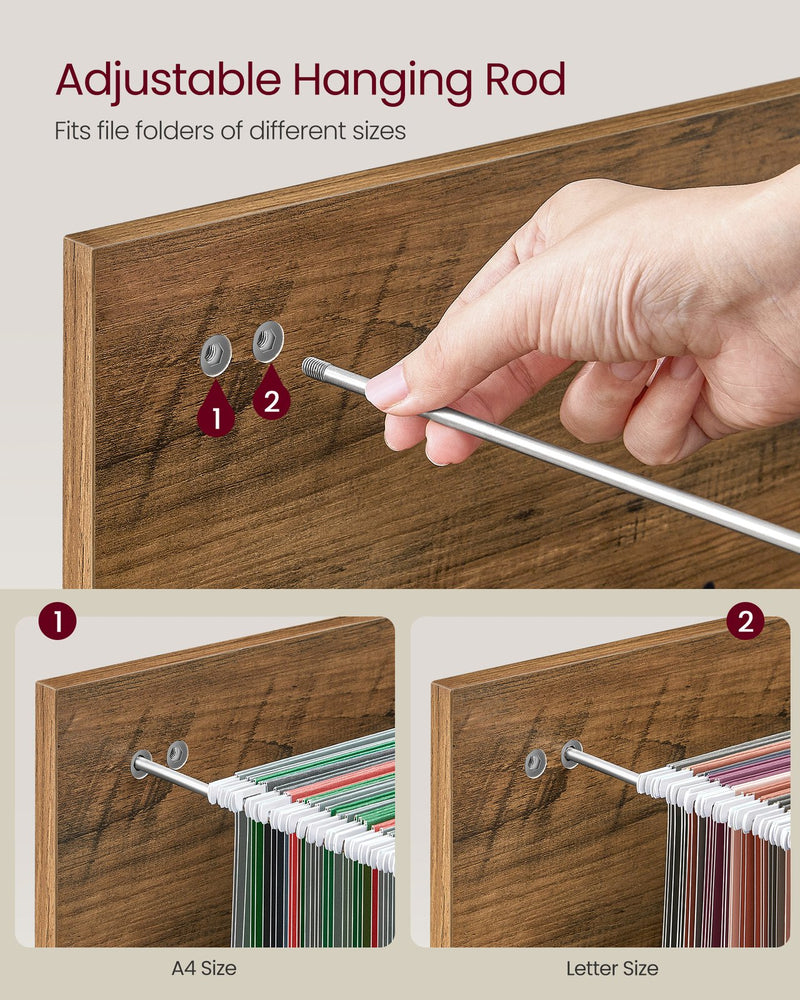 Adjustable Hanging Rod

Fits file folders of different sizes

1 2

1

2

A4 Size

Letter Size