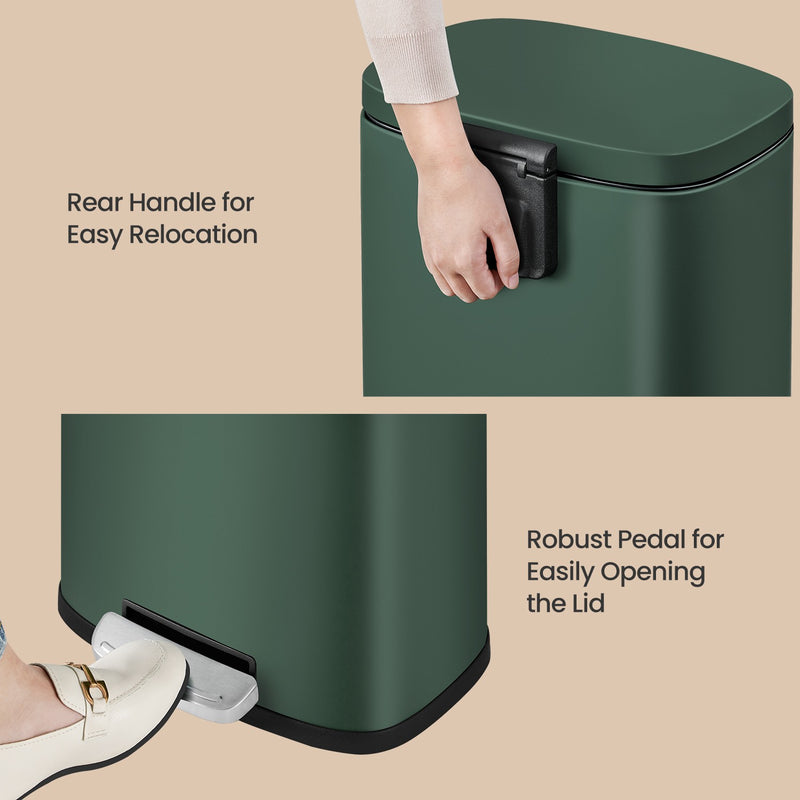 Rear Handle for Easy Relocation

Robust Pedal for Easily Opening the Lid