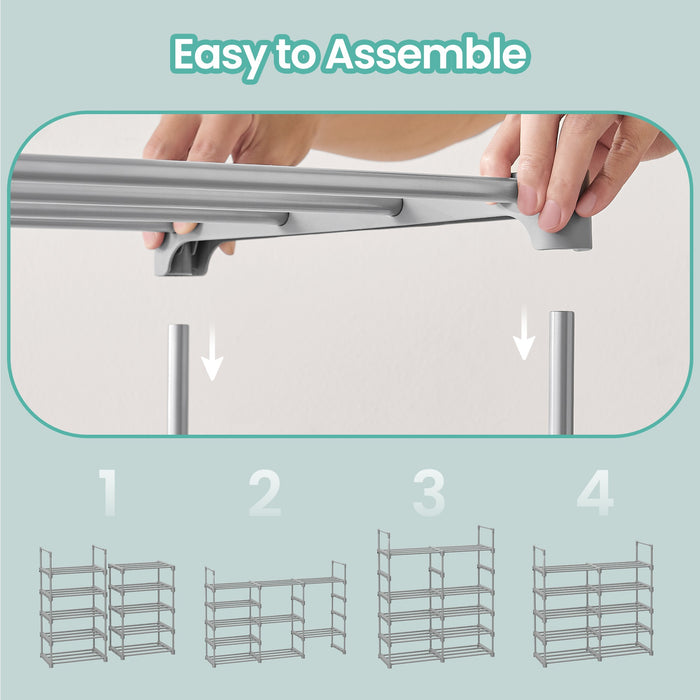 Easy to Assemble

1

2

3

4