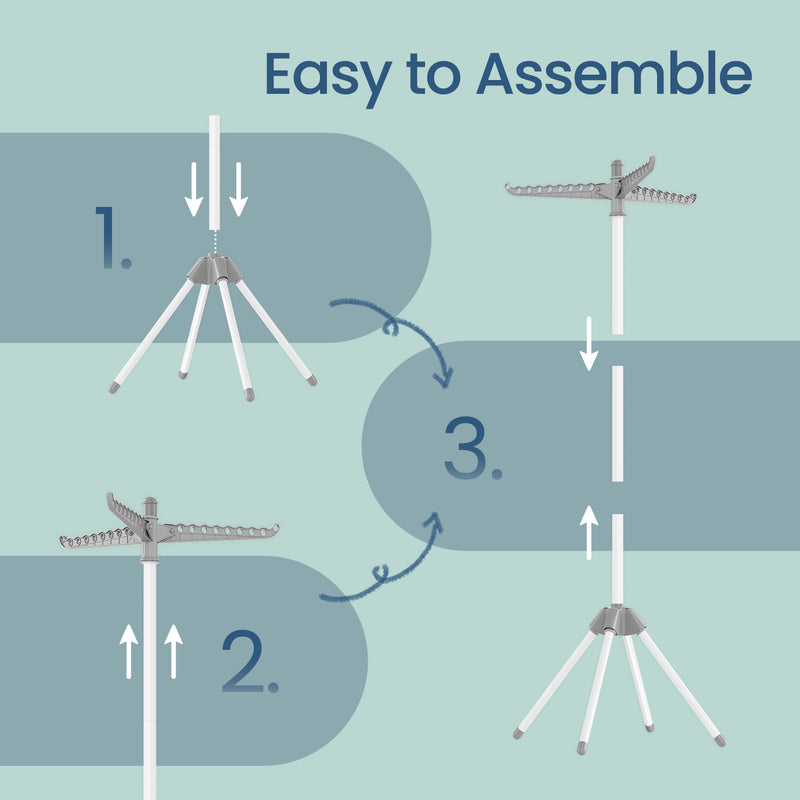 Easy to Assemble

1.

2.

3.