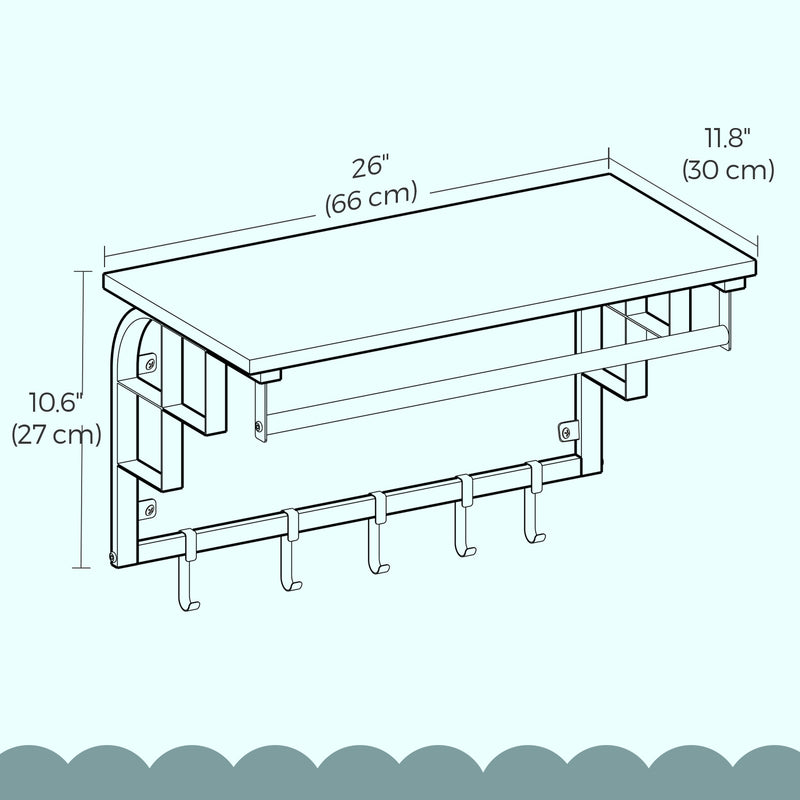 26"
(66 cm)

11.8"
(30 cm)

10.6"
(27 cm)