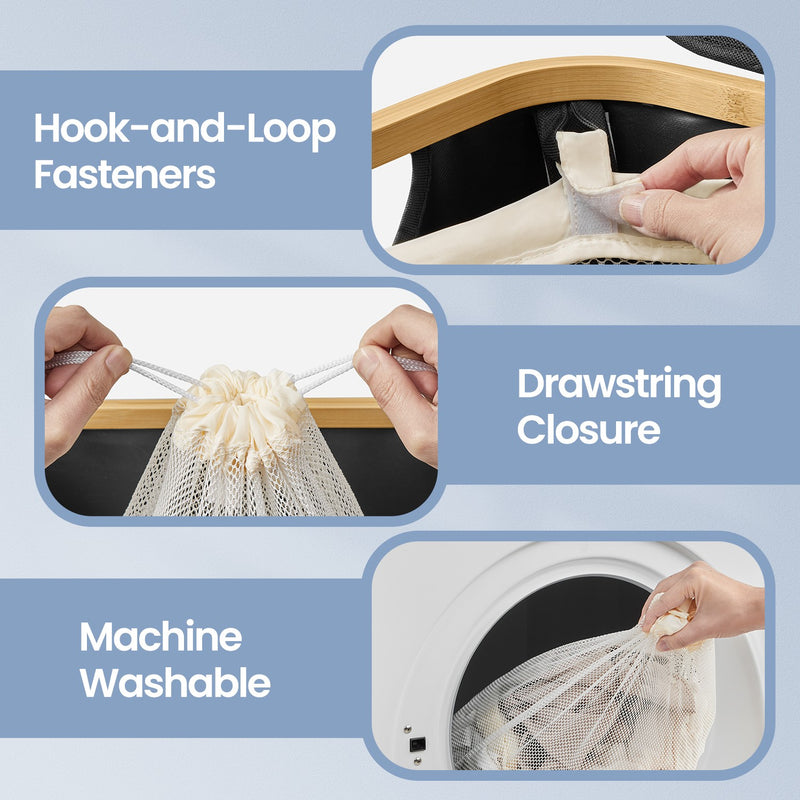 Hook-and-Loop Fasteners

Drawstring Closure

Machine Washable