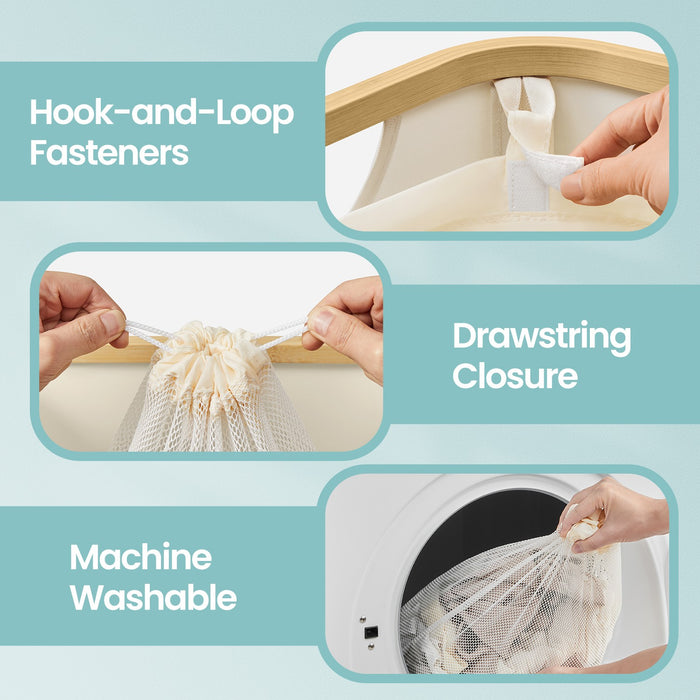 Hook-and-Loop Fasteners

Drawstring Closure

Machine Washable