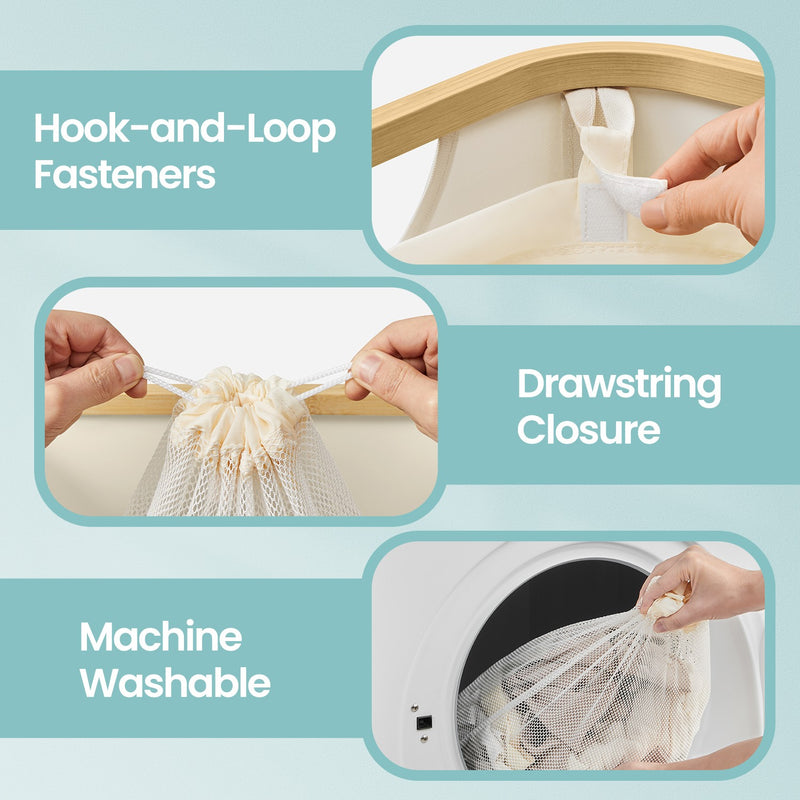 Hook-and-Loop Fasteners

Drawstring Closure

Machine Washable